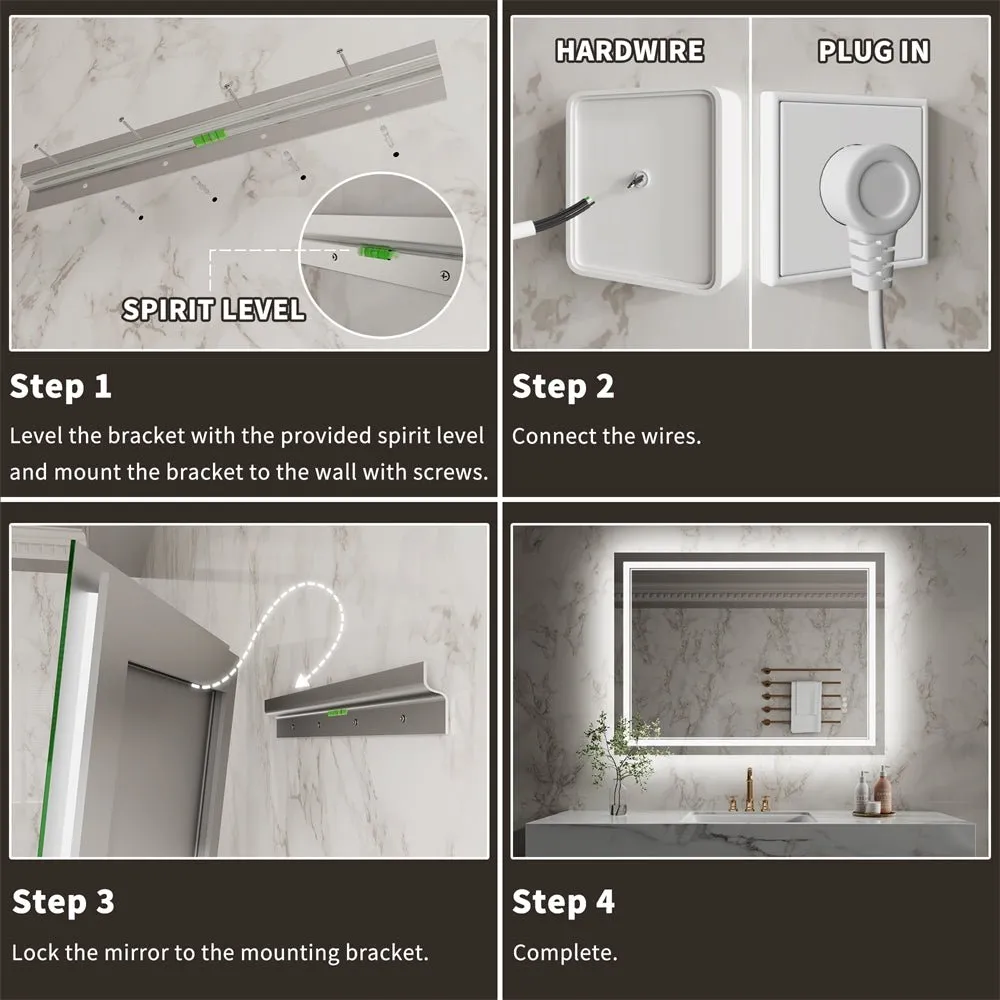 SPIRIT LEVEL

Step 1

Level the bracket with the provided spirit level and mount the bracket to the wall with screws.

HARDWIRE

PLUG IN

Step 2

Connect the wires.

Step 3

Lock the mirror to the mounting bracket.

Step 4

Complete.